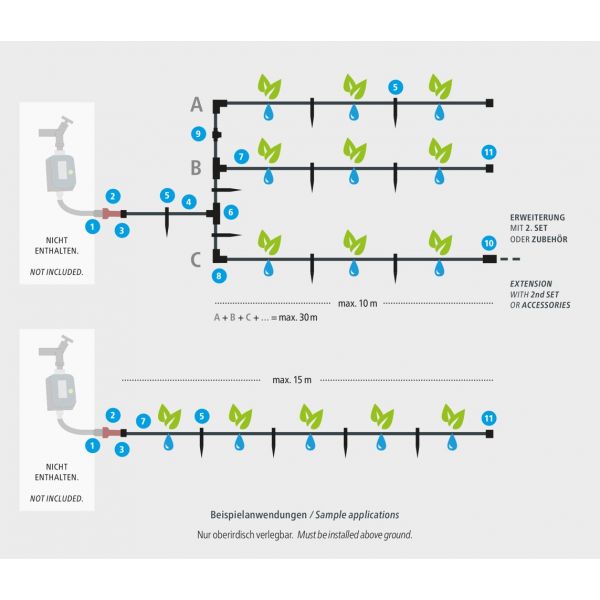 A
5
9
B
7
11
2
5
4
6
1
3
NICHT ENTHALTEN.

NOT INCLUDED.

C
8
10

ERWEITERUNG MIT 2. SET ODER ZUBEHÖR

EXTENSION WITH 2nd SET OR ACCESSORIES

max. 10 m

A + B + C + ... = max. 30 m

max. 15 m

2
7
5
11
1
3

NICHT ENTHALTEN.

NOT INCLUDED.

Beispielanwendungen / Sample applications

Nur oberirdisch verlegbar. Must be installed above ground.