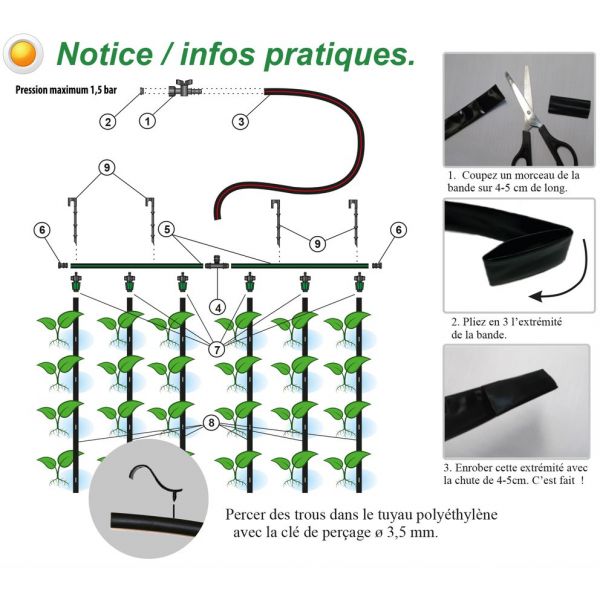 Notice / infos pratiques.

Pression maximum 1,5 bar

2 1 3

9

6 5 9 6

4

7

8

Percer des trous dans le tuyau polyéthylène avec la clé de perçage ø 3,5 mm.

1. Coupez un morceau de la bande sur 4-5 cm de long.

2. Pliez en 3 l'extrémité de la bande.

3. Enrober cette extrémité avec la chute de 4-5cm. C'est fait !