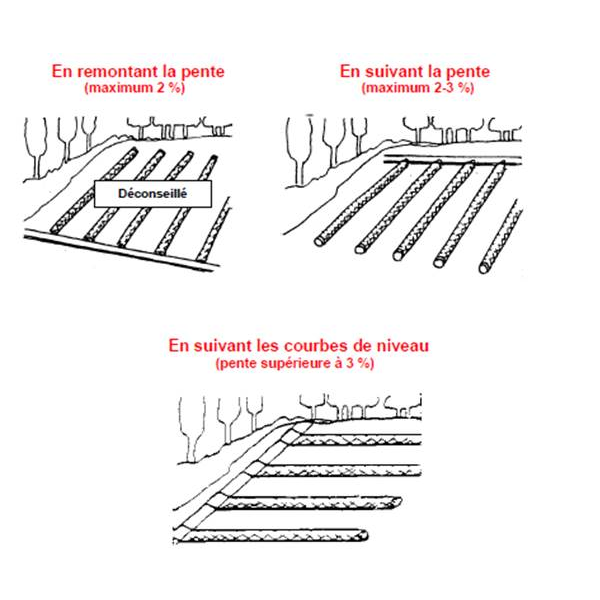 En remontant la pente
(maximum 2 %)

Déconseillé

En suivant la pente
(maximum 2-3 %)

En suivant les courbes de niveau
(pente supérieure à 3 %)